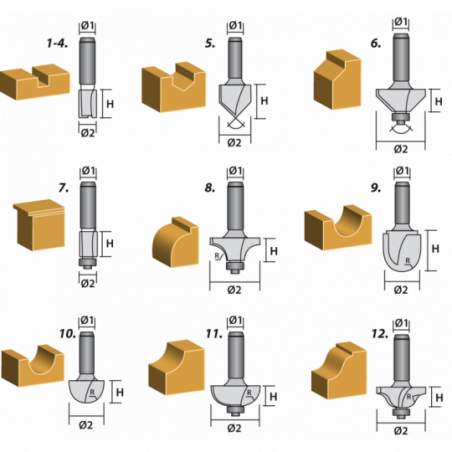 1-4.
Ø1
H
Ø2

5.
Ø1
H
Ø2

6.
Ø1
H
Ø2

7.
Ø1
H
Ø2

8.
Ø1
R
H
Ø2

9.
Ø1
H
R
Ø2

10.
Ø1
R
H
Ø2

11.
Ø1
R
H
Ø2

12.
Ø1
R
H
Ø2