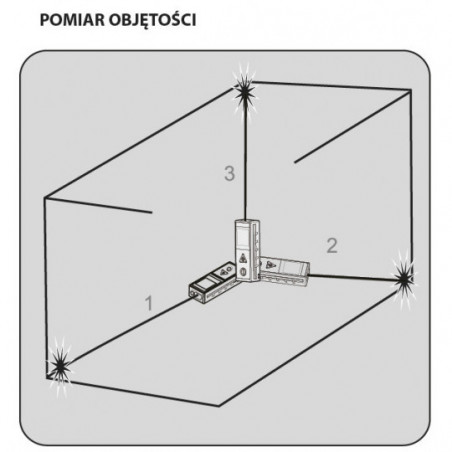 POMIAR OBJĘTOŚCI

3

2

1