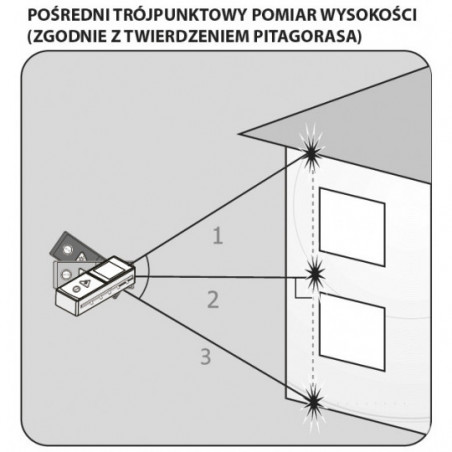 POŚREDNI TRÓJPUNKTOWY POMIAR WYSOKOŚCI (ZGODNIE Z TWIERDZENIEM PITAGORASA)

1

2

3