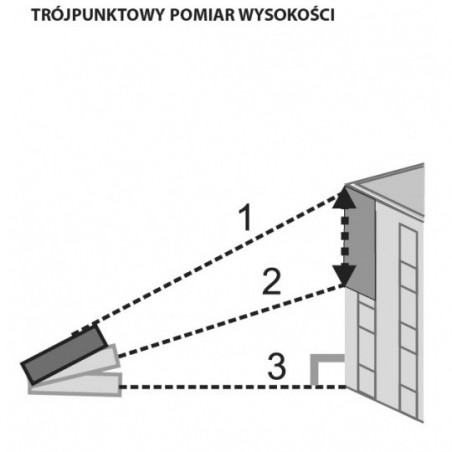 TRÓJPUNKTOWY POMIAR WYSOKOŚCI

1

2

3