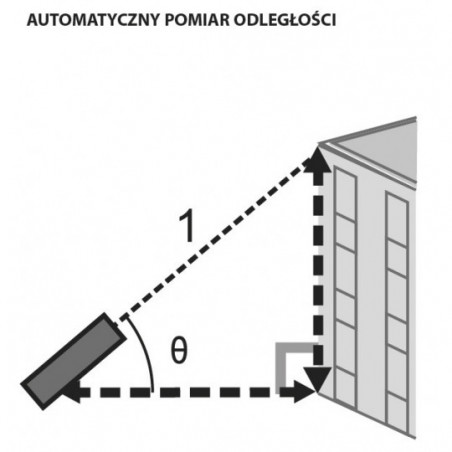 AUTOMATYCZNY POMIAR ODLEGŁOŚCI

1

θ