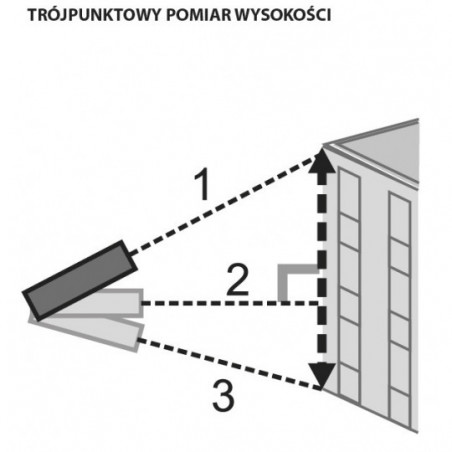 TRÓJPUNKTOWY POMIAR WYSOKOŚCI

1

2

3