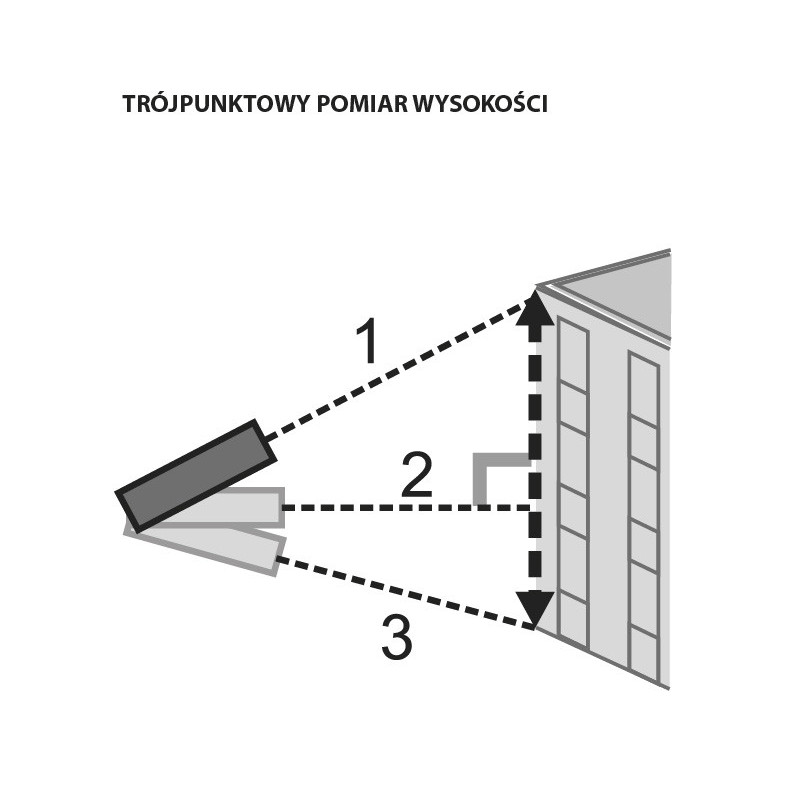 TRÓJPUNKTOWY POMIAR WYSOKOŚCI

1

2

3