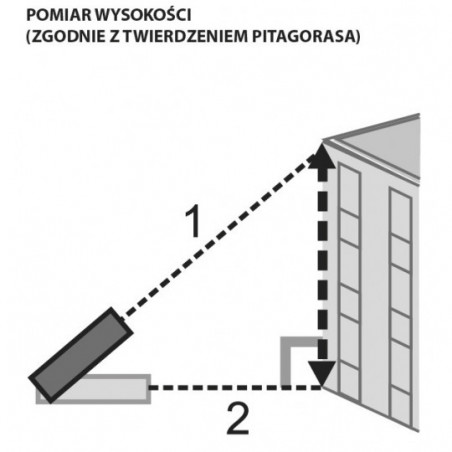 POMIAR WYSOKOŚCI
(ZGODNIE Z TWIERDZENIEM PITAGORASA)

1

2