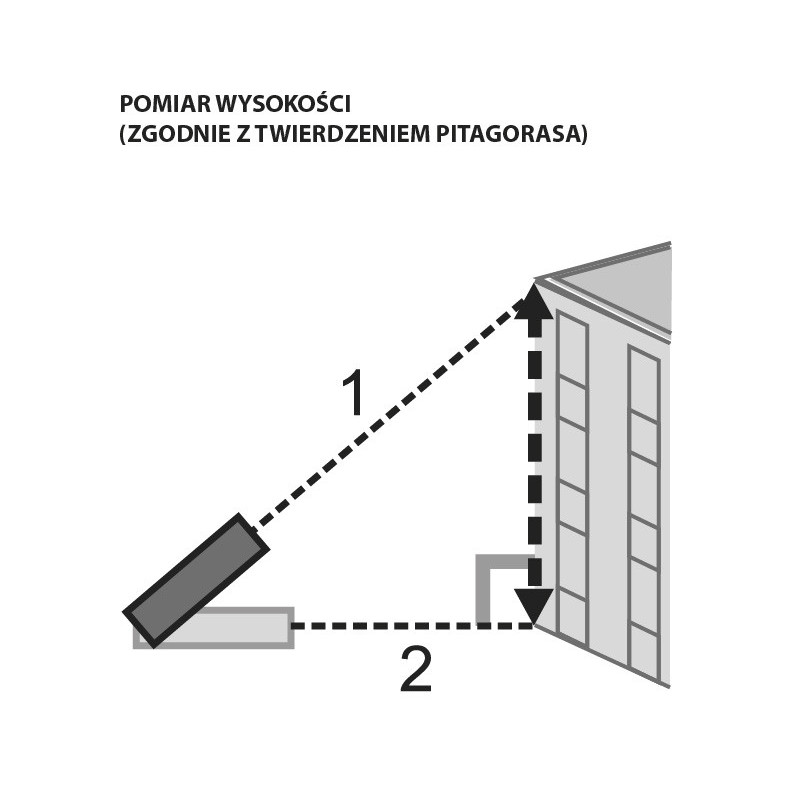 POMIAR WYSOKOŚCI
(ZGODNIE Z TWIERDZENIEM PITAGORASA)

1

2