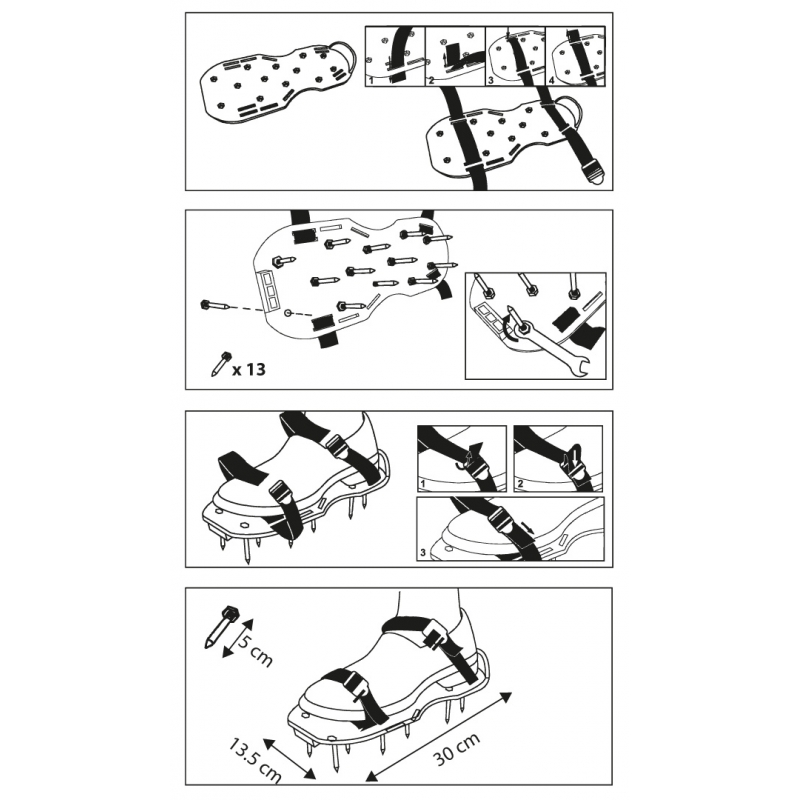 1 2 3 4

x 13

1 2

3

5 cm

13.5 cm

30 cm