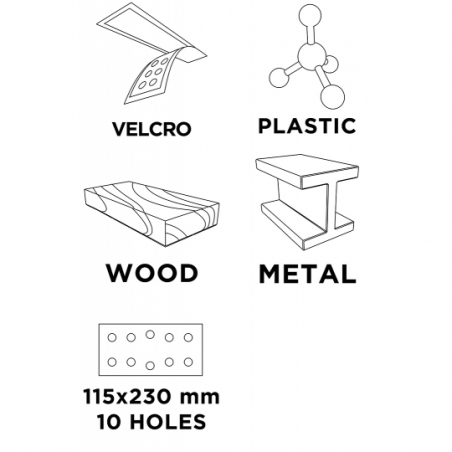 VELCRO

PLASTIC

WOOD

METAL

115x230 mm
10 HOLES