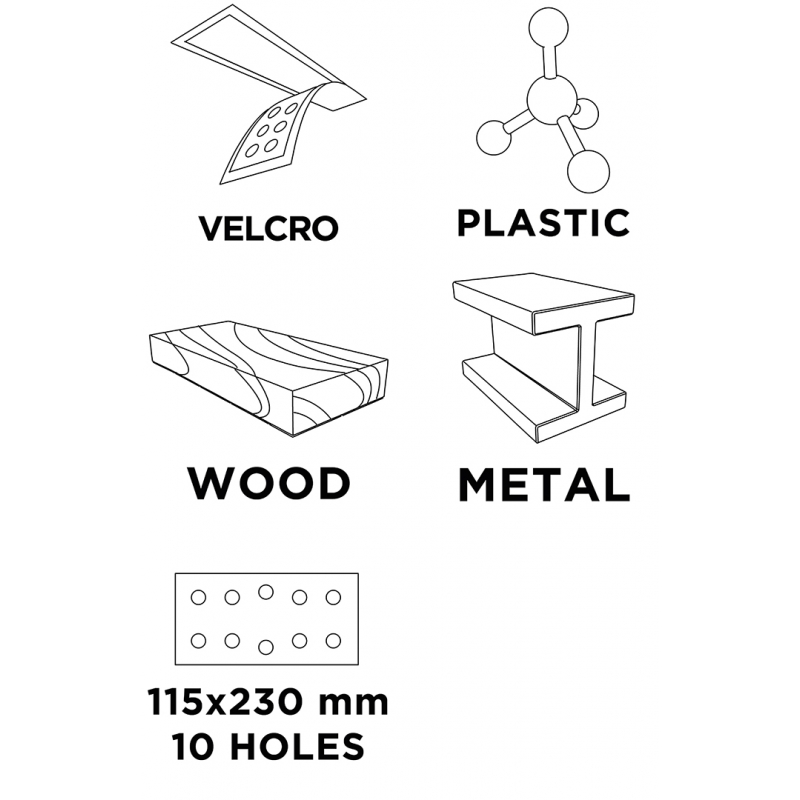 VELCRO

PLASTIC

WOOD

METAL

115x230 mm
10 HOLES