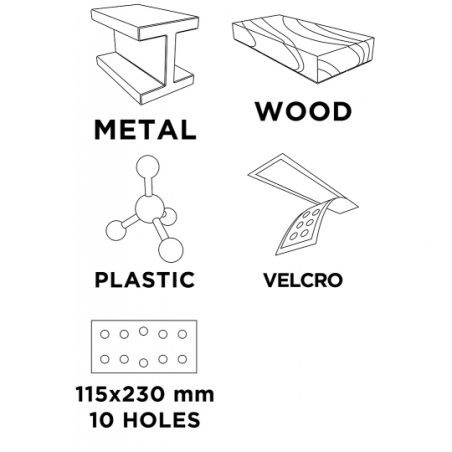 METAL

WOOD

PLASTIC

VELCRO

115x230 mm
10 HOLES