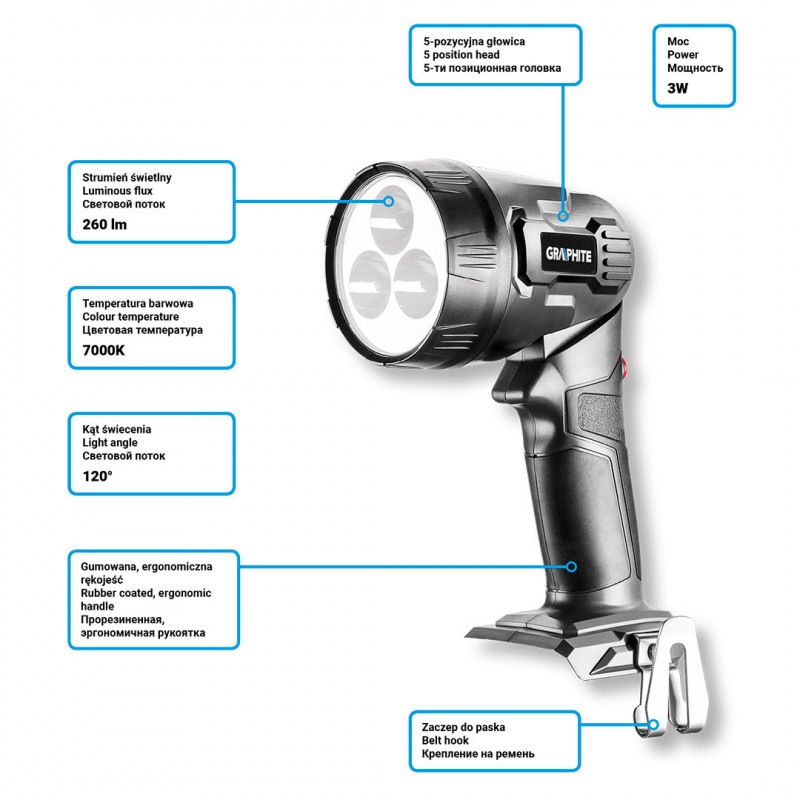 5-pozycyjna głowica
5 position head
5-ти позиционная головка

Moc
Power
Мощность
3W

Strumień świetlny
Luminous flux
Световой поток
260 lm

GRAPHITE

Temperatura barwowa
Colour temperature
Цветовая температура
7000K

Kąt świecenia
Light angle
Световой поток
120°

Gumowana, ergonomiczna rękojeść
Rubber coated, ergonomic handle
Прорезиненная, эргономичная рукоятка

Zaczep do paska
Belt hook
Крепление на ремень