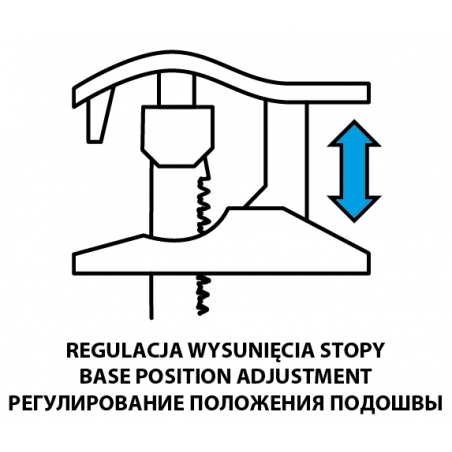 REGULACJA WYSUNIĘCIA STOPY
BASE POSITION ADJUSTMENT
РЕГУЛИРОВАНИЕ ПОЛОЖЕНИЯ ПОДОШВЫ