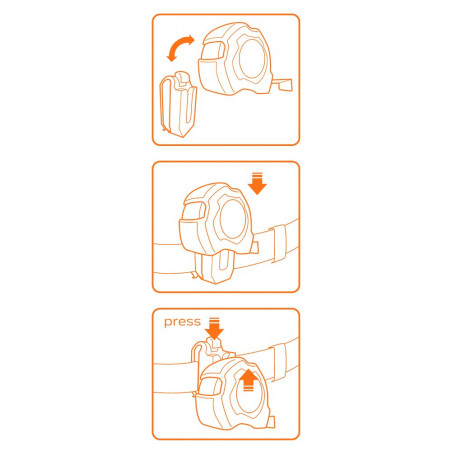 press