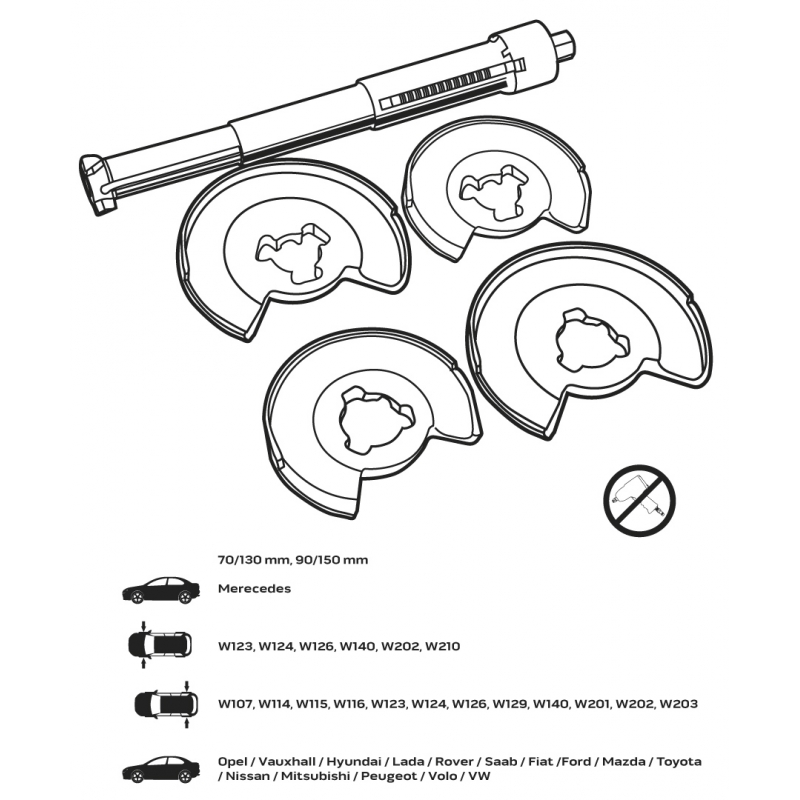 70/130 mm, 90/150 mm

Merecedes

W123, W124, W126, W140, W202, W210

W107, W114, W115, W116, W123, W124, W126, W129, W140, W201, W202, W203

Opel / Vauxhall / Hyundai / Lada / Rover / Saab / Fiat /Ford / Mazda / Toyota / Nissan / Mitsubishi / Peugeot / Volo / VW