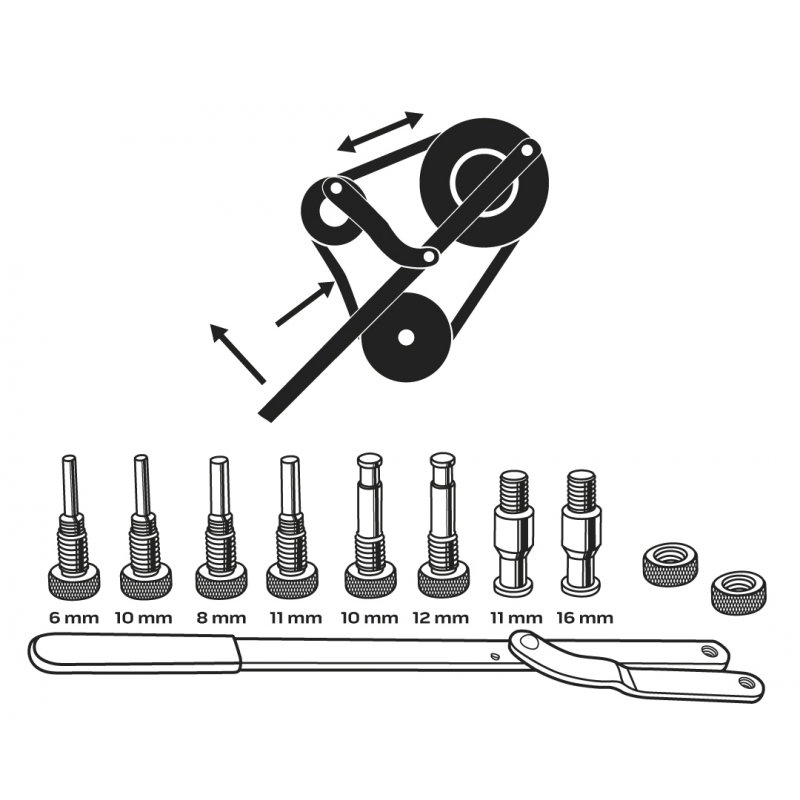 6 mm 10 mm 8 mm 11 mm 10 mm 12 mm 11 mm 16 mm