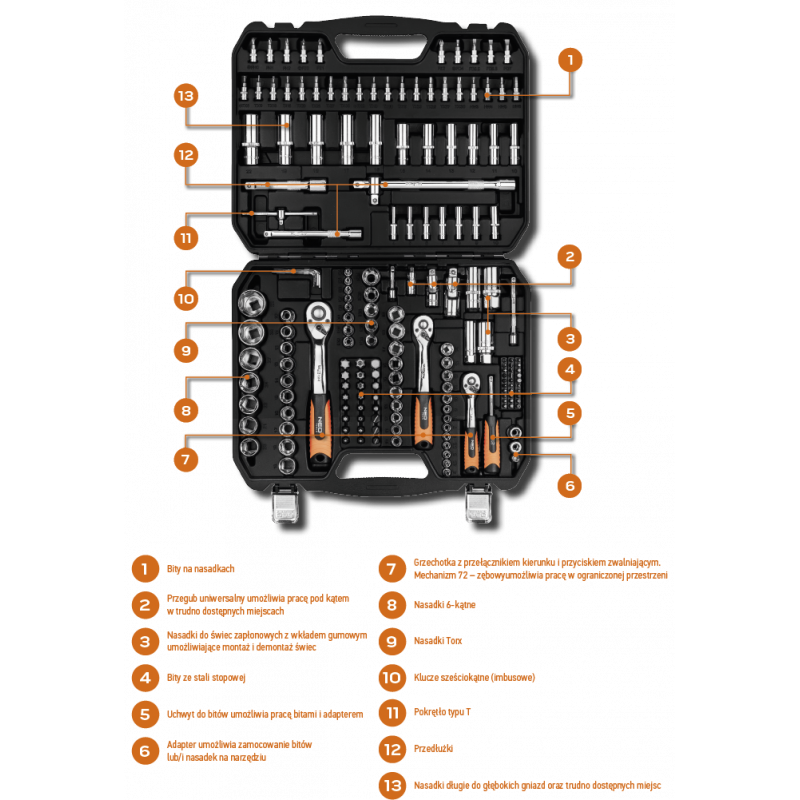 1
13
12
11
2
10
9
3
4
8
5
7
6

1 Bity na nasadkach

2 Przegub uniwersalny umożliwia pracę pod kątem w trudno dostępnych miejscach

3 Nasadki do świec zapłonowych z wkładem gumowym umożliwiające montaż i demontaż świec

4 Bity ze stali stopowej

5 Uchwyt do bitów umożliwia pracę bitami i adapterem

6 Adapter umożliwia zamocowanie bitów lub/i nasadek na narzędziu

7 Grzechotka z przełącznikiem kierunku i przyciskiem zwalniającym. Mechanizm 72 – zębowyumożliwia pracę w ograniczonej przestrzeni

8 Nasadki 6-kątne

9 Nasadki Torx

10 Klucze sześciokątne (imbusowe)

11 Pokrętło typu T

12 Przedłużki

13 Nasadki długie do głębokich gniazd oraz trudno dostępnych miejsc