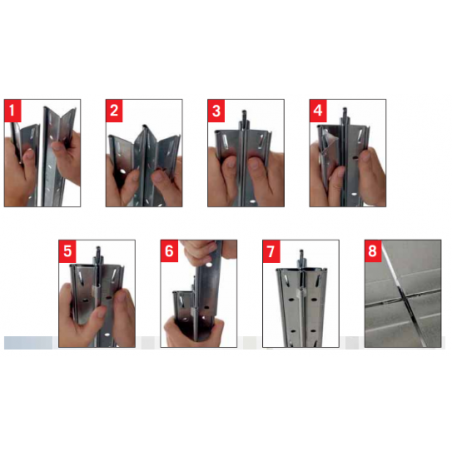 1

2

3

4

5

6

7

8