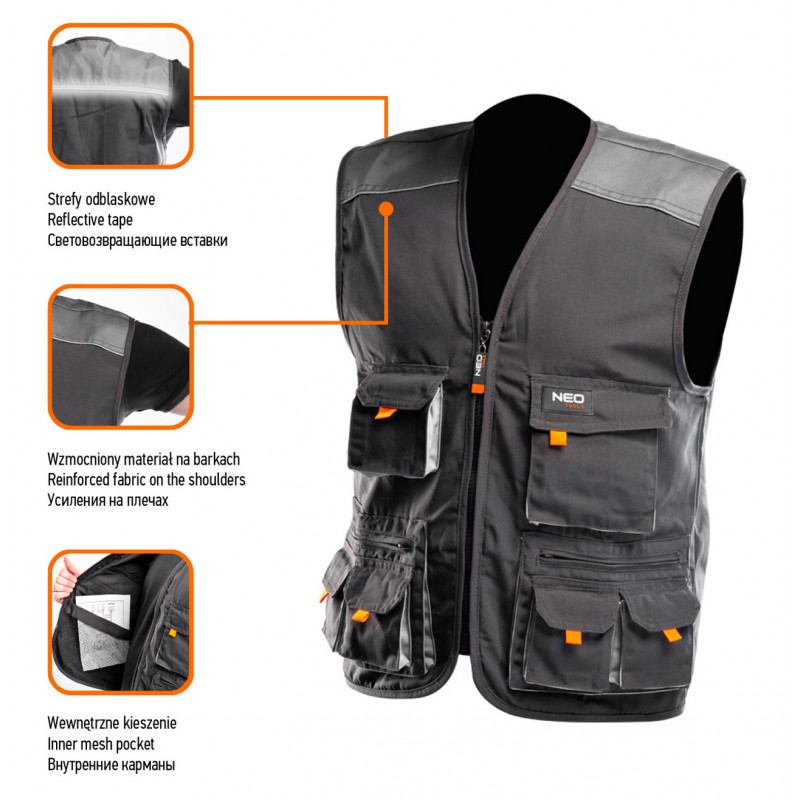 Strefy odblaskowe
Reflective tape
Световозвращающие вставки

Wzmocniony materiał na barkach
Reinforced fabric on the shoulders
Усиления на плечах

Wewnętrzne kieszenie
Inner mesh pocket
Внутренние карманы

NEO TOOLS

NEO TOOLS