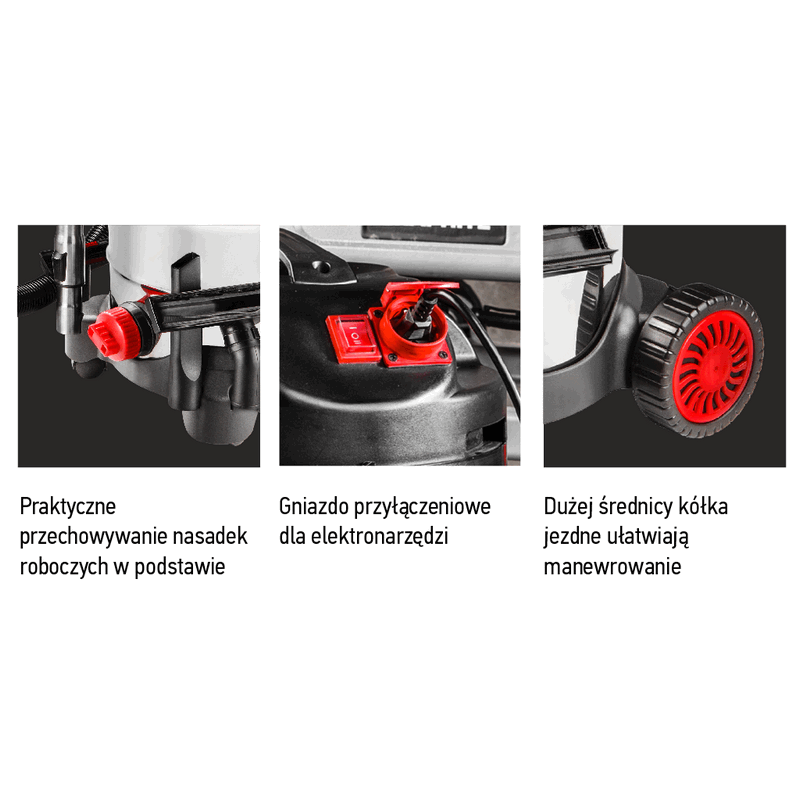 Praktyczne przechowywanie nasadek roboczych w podstawie

Gniazdo przyłączeniowe dla elektronarzędzi

Dużej średnicy kółka jezdne ułatwiają manewrowanie