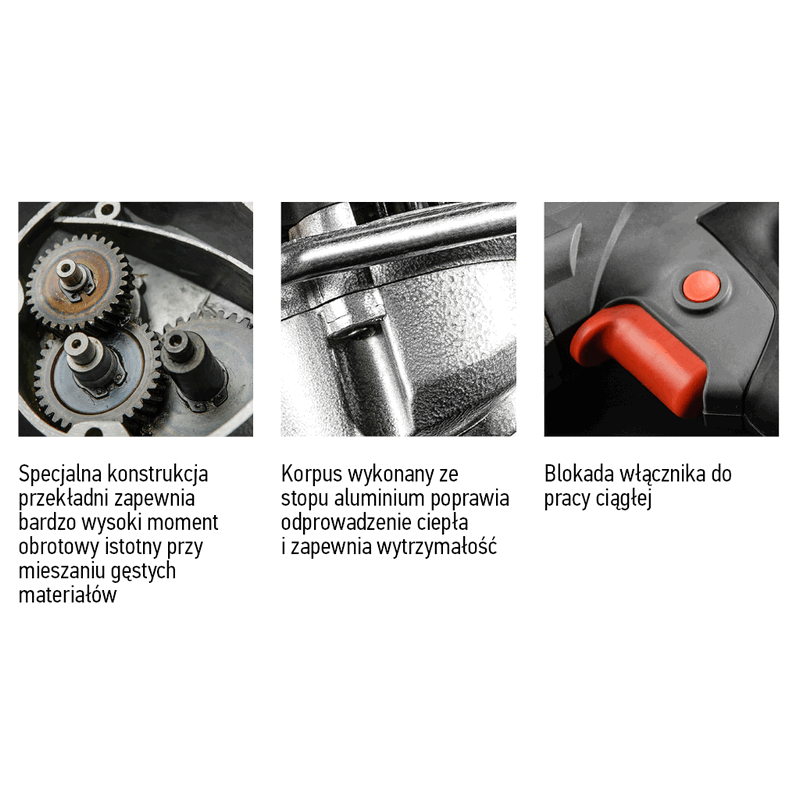 Specjalna konstrukcja przekładni zapewnia bardzo wysoki moment obrotowy istotny przy mieszaniu gęstych materiałów

Korpus wykonany ze stopu aluminium poprawia odprowadzenie ciepła i zapewnia wytrzymałość

Blokada włącznika do pracy ciągłej